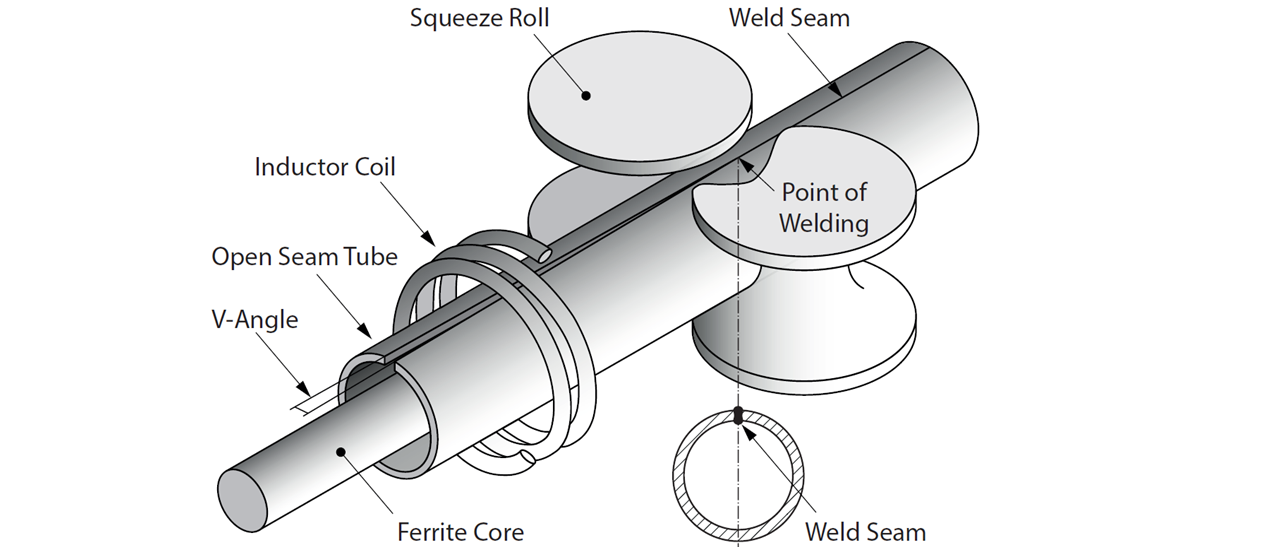 Squeeze Roll
Weld Seam
Inductor Coil
Point of Welding
Open Seam Tube
V-Angle
Ferrite Core
Weld Seam