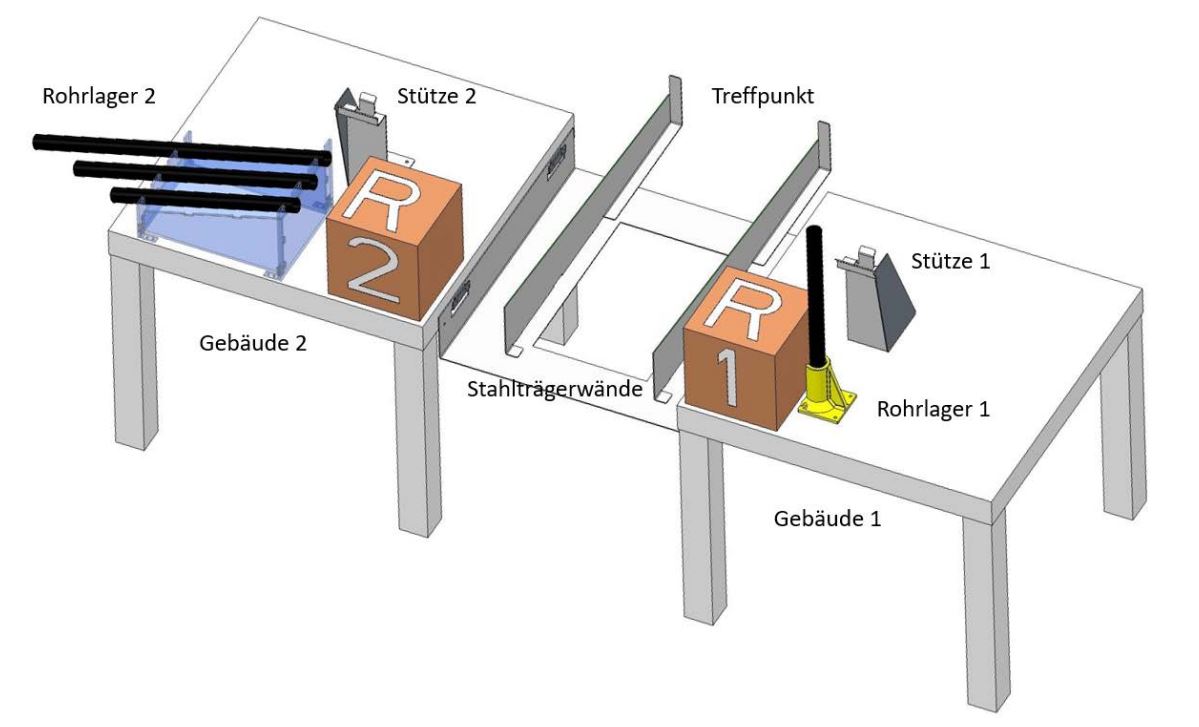 Rohrlager 2

Stütze 2

Treffpunkt

R
2

Gebäude 2

Stahlträgerwände

R
1

Stütze 1

Rohrlager 1

Gebäude 1